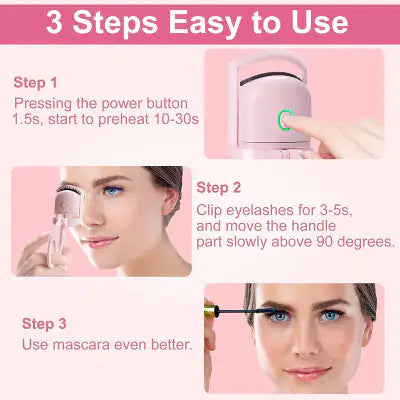 3 Steps Easy to Use

Step 1
Pressing the power button 1.5s, start to preheat 10-30s

Step 2
Clip eyelashes for 3-5s, and move the handle part slowly above 90 degrees.

Step 3
Use mascara even better.